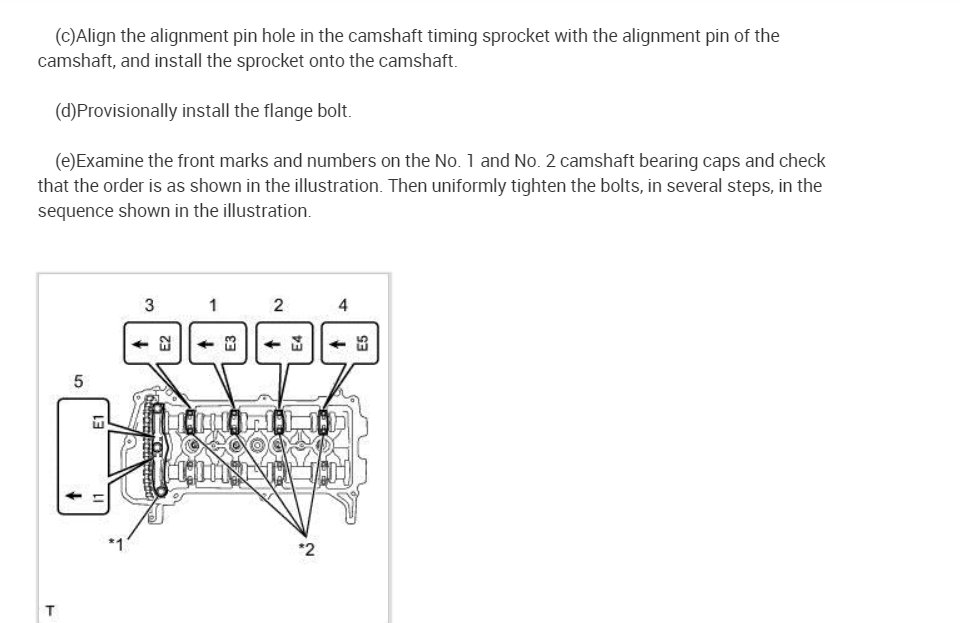 (c)Align the alignment pin hole in the camshaft timing sprocket with the alignment pin of the camshaft, and install the sprocket onto the camshaft.

(d)Provisionally install the flange bolt.

(e)Examine the front marks and numbers on the No. 1 and No. 2 camshaft bearing caps and check that the order is as shown in the illustration. Then uniformly tighten the bolts, in several steps, in the sequence shown in the illustration.

3
1
2
4
E2
E3
E4
E5
5
E1
I1
*1
*2
T