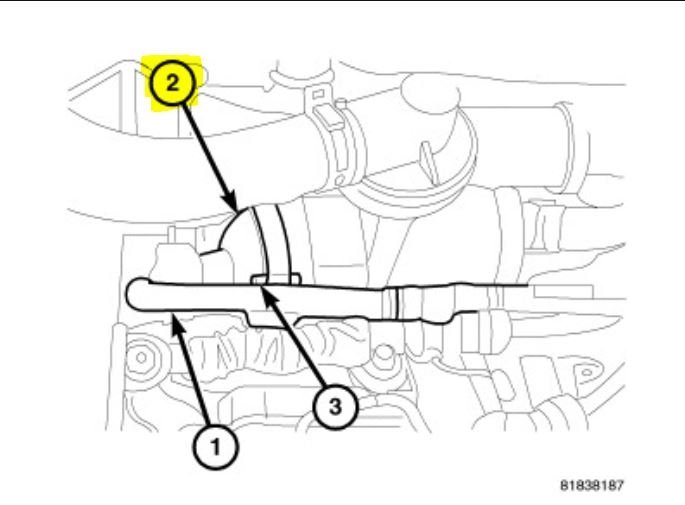 2

3

1

81838187