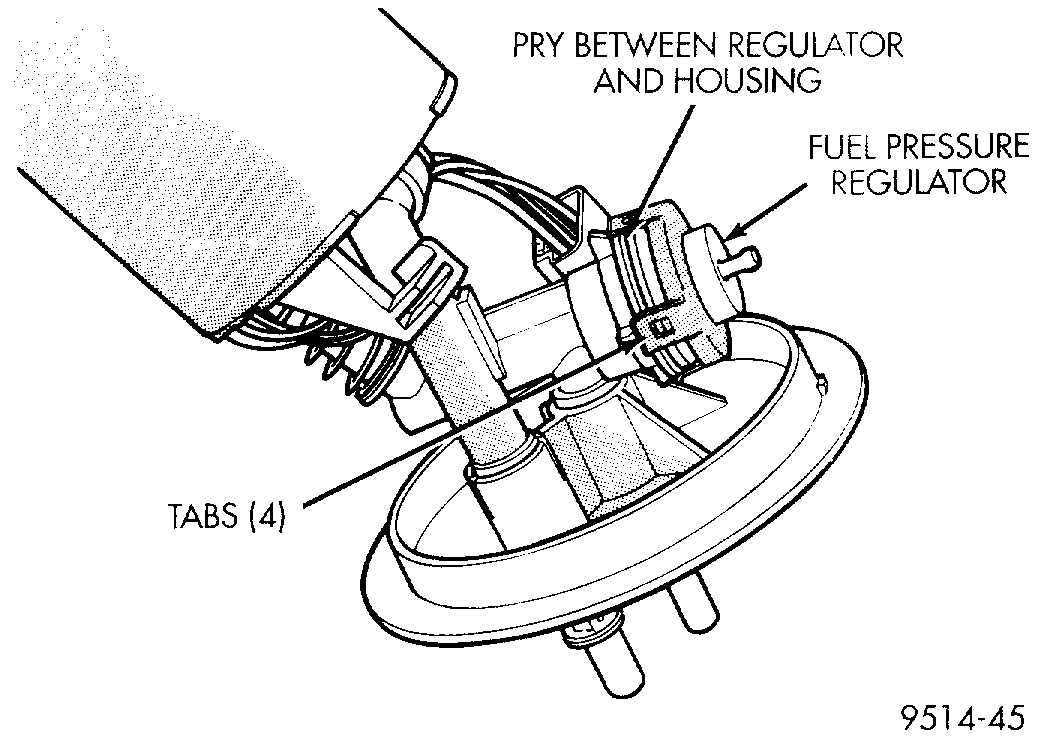 PRY BETWEEN REGULATOR AND HOUSING

FUEL PRESSURE REGULATOR

TABS (4)

9514-45