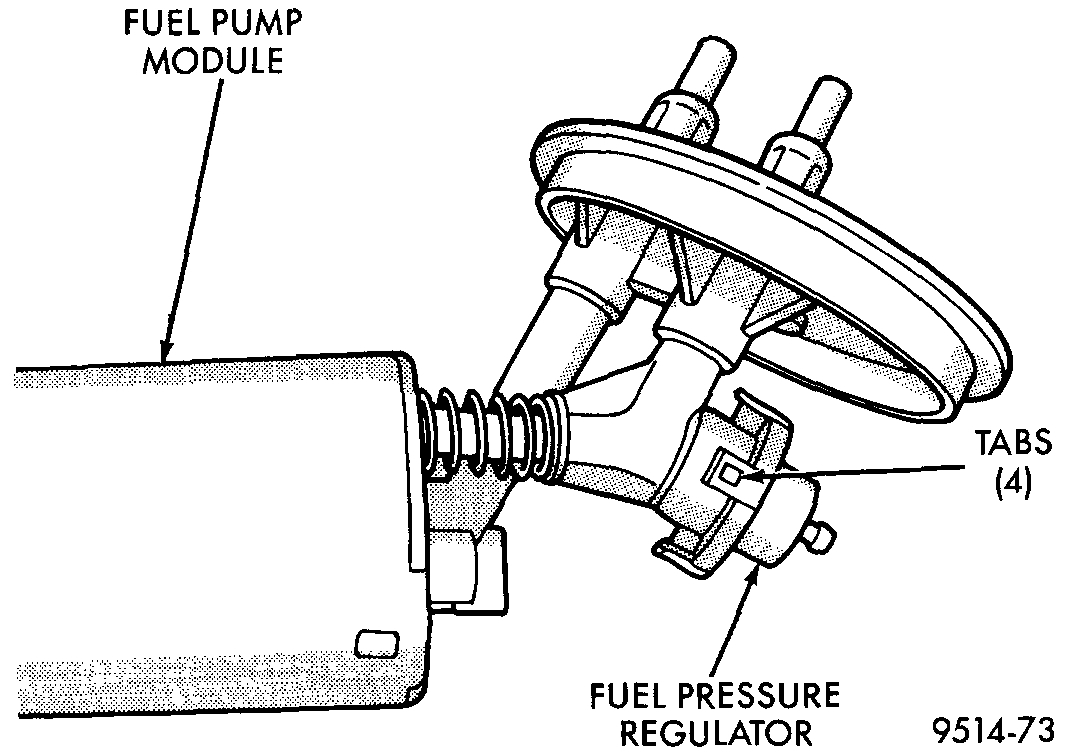 FUEL PUMP MODULE

TABS (4)

FUEL PRESSURE REGULATOR

9514-73