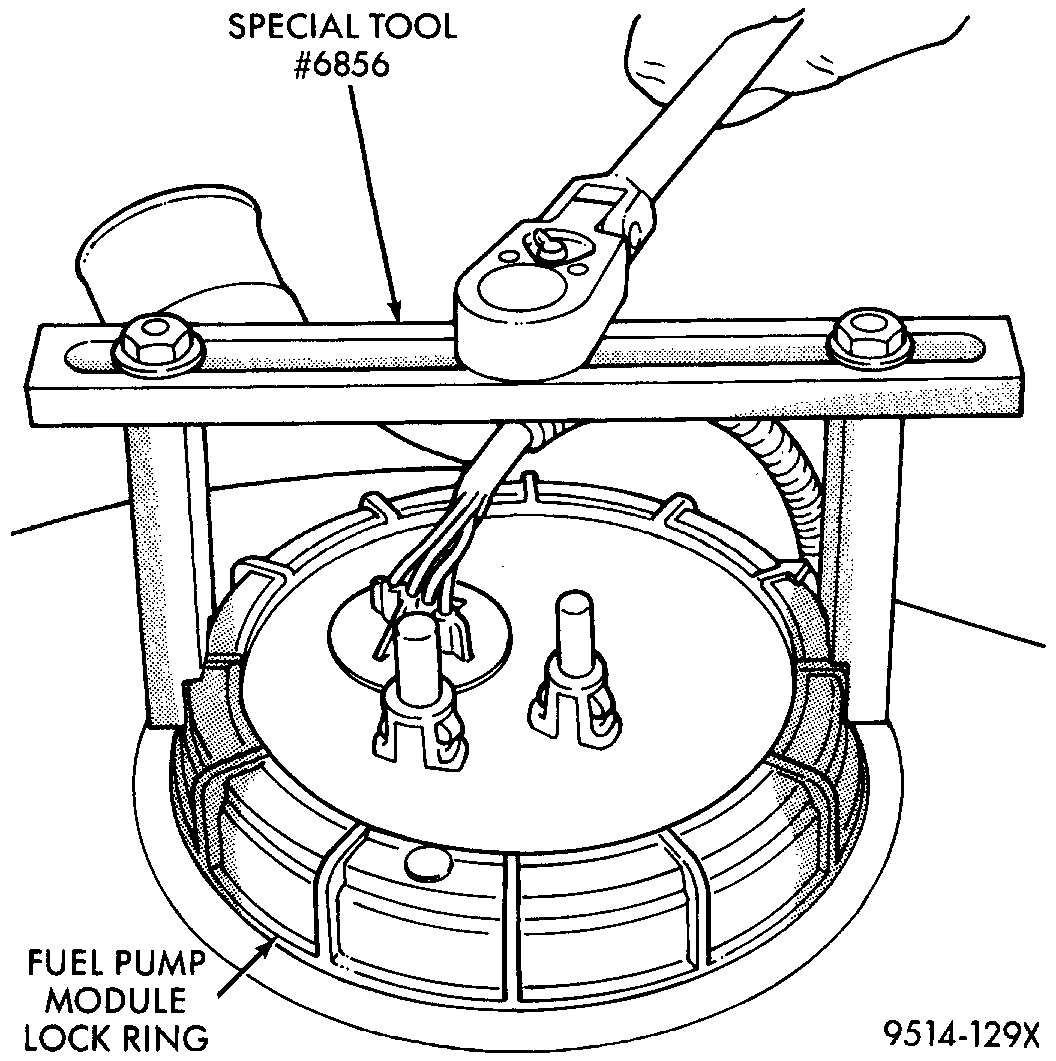 SPECIAL TOOL
#6856

FUEL PUMP
MODULE
LOCK RING

9514-129X