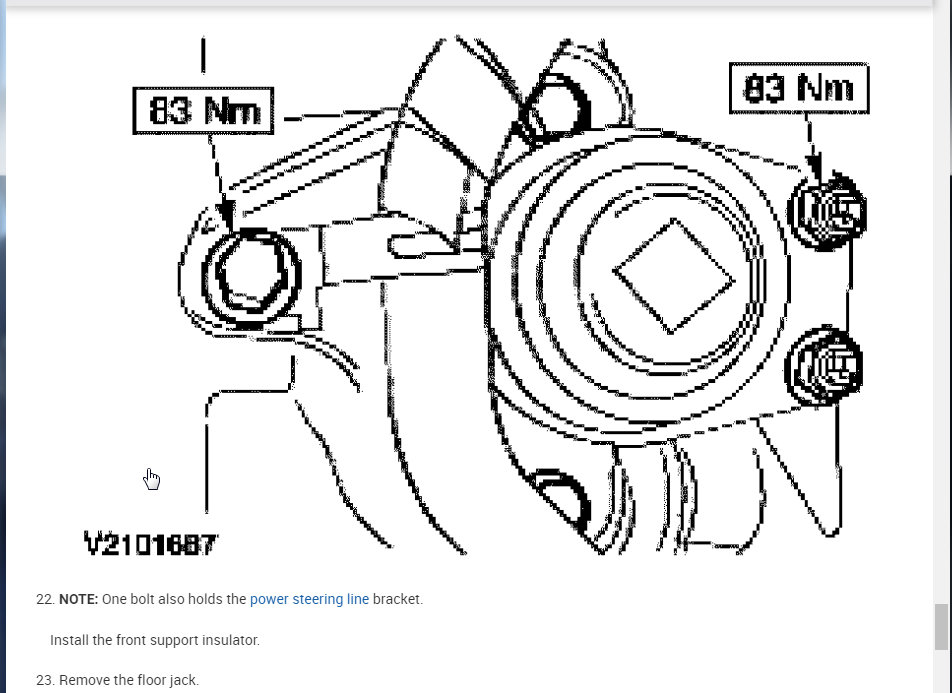 83 Nm

83 Nm

V2101687

22. **NOTE:** One bolt also holds the power steering line bracket.

Install the front support insulator.

23. Remove the floor jack.