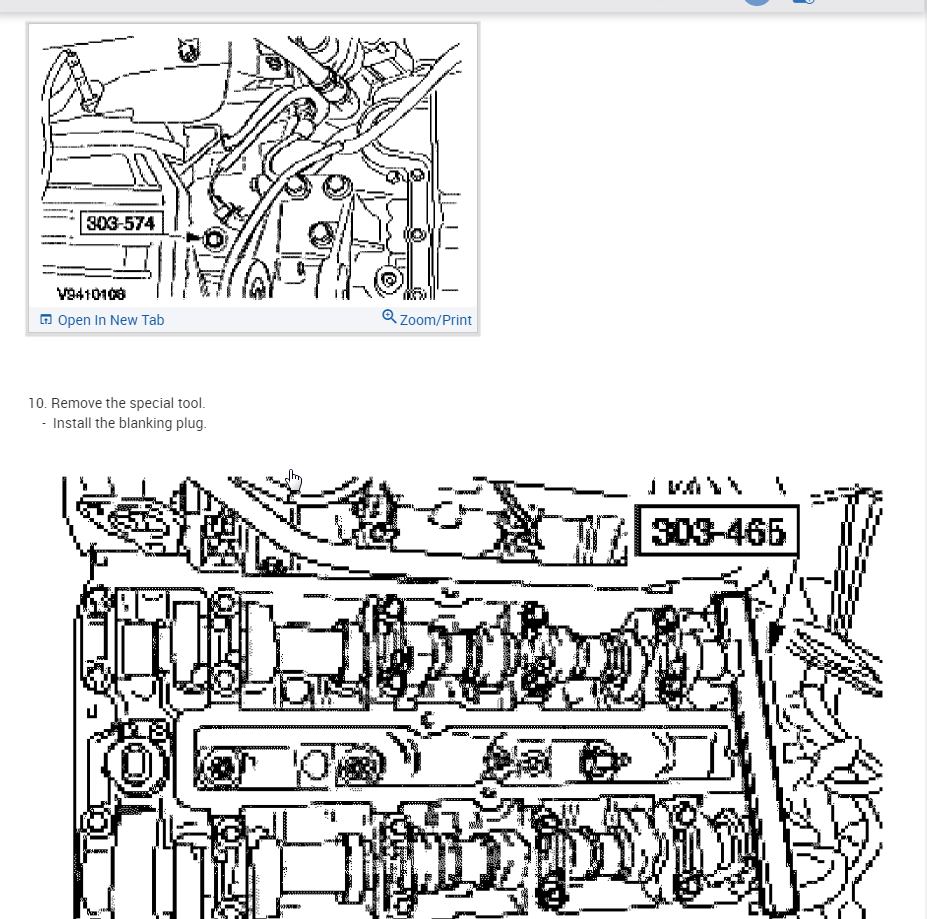 303-574

V9410108

Open In New Tab

Zoom/Print

10. Remove the special tool.
- Install the blanking plug.

303-465