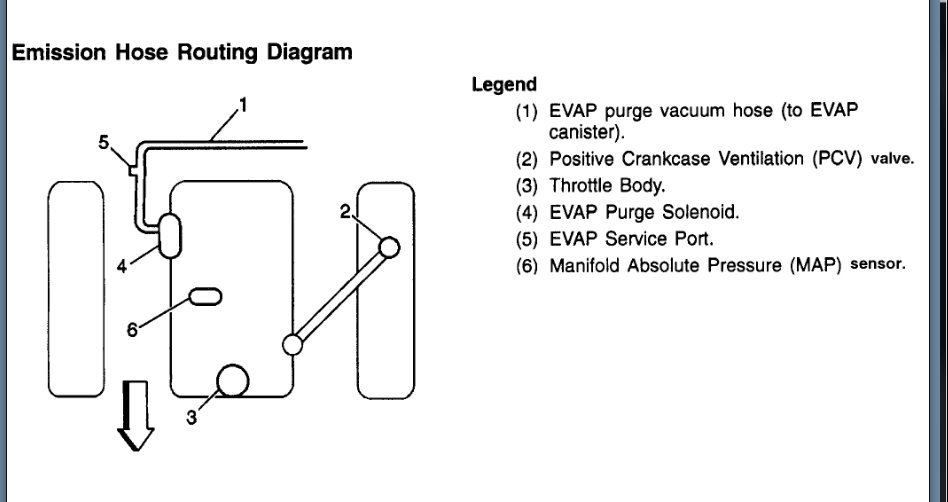 Emission Hose Routing Diagram

1
5
2
4
6
3

Legend
(1) EVAP purge vacuum hose (to EVAP canister).
(2) Positive Crankcase Ventilation (PCV) valve.
(3) Throttle Body.
(4) EVAP Purge Solenoid.
(5) EVAP Service Port.
(6) Manifold Absolute Pressure (MAP) sensor.