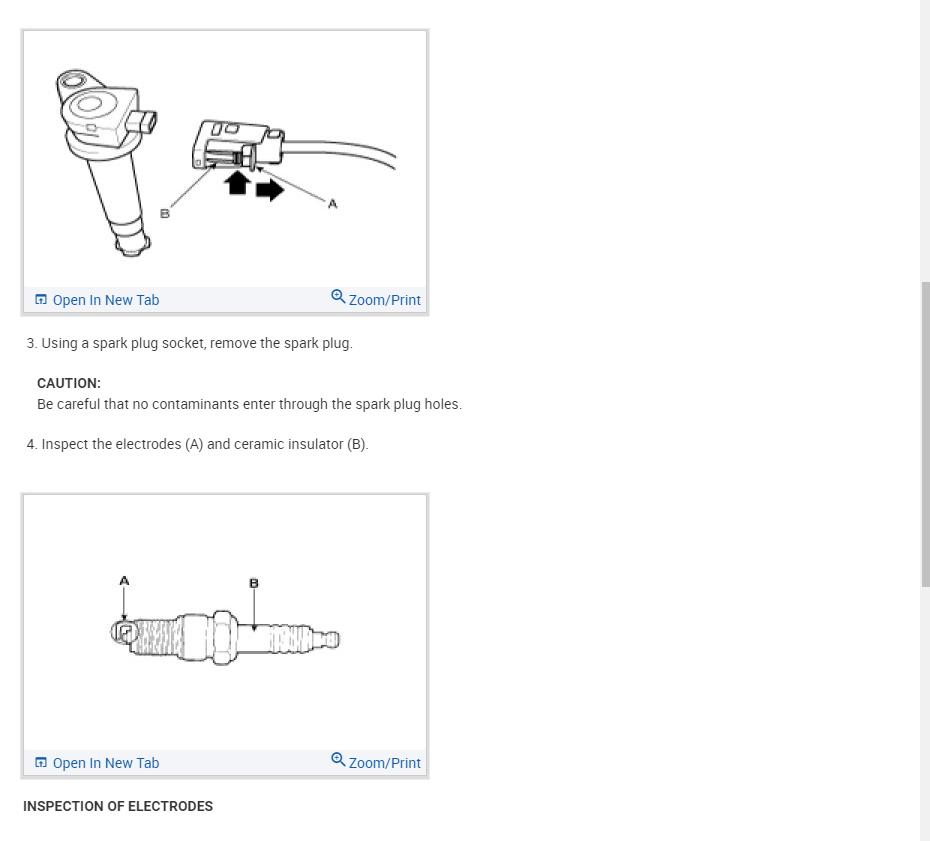 B

A

Open In New Tab

Zoom/Print

3. Using a spark plug socket, remove the spark plug.

CAUTION:
Be careful that no contaminants enter through the spark plug holes.

4. Inspect the electrodes (A) and ceramic insulator (B).

A

B

Open In New Tab

Zoom/Print

INSPECTION OF ELECTRODES