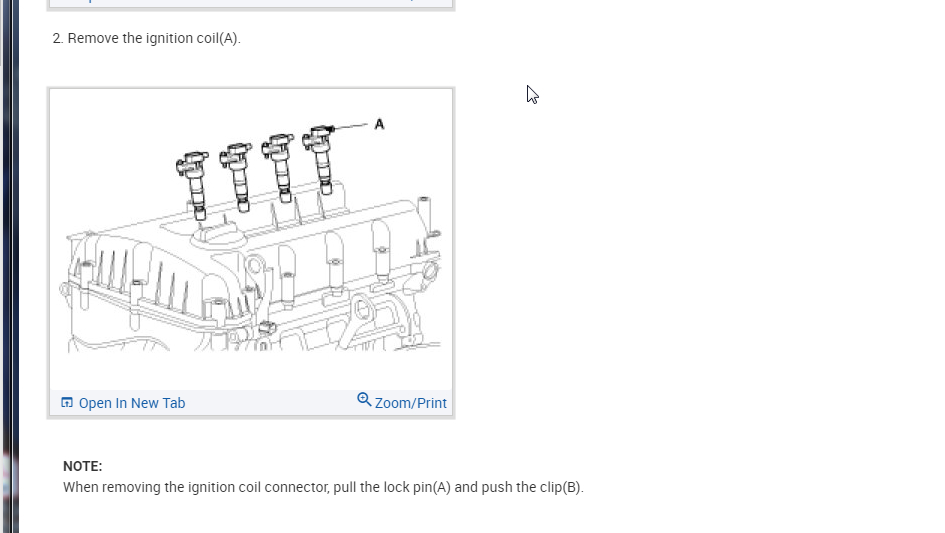 2. Remove the ignition coil(A).

A

Open In New Tab

Zoom/Print

NOTE:
When removing the ignition coil connector, pull the lock pin(A) and push the clip(B).