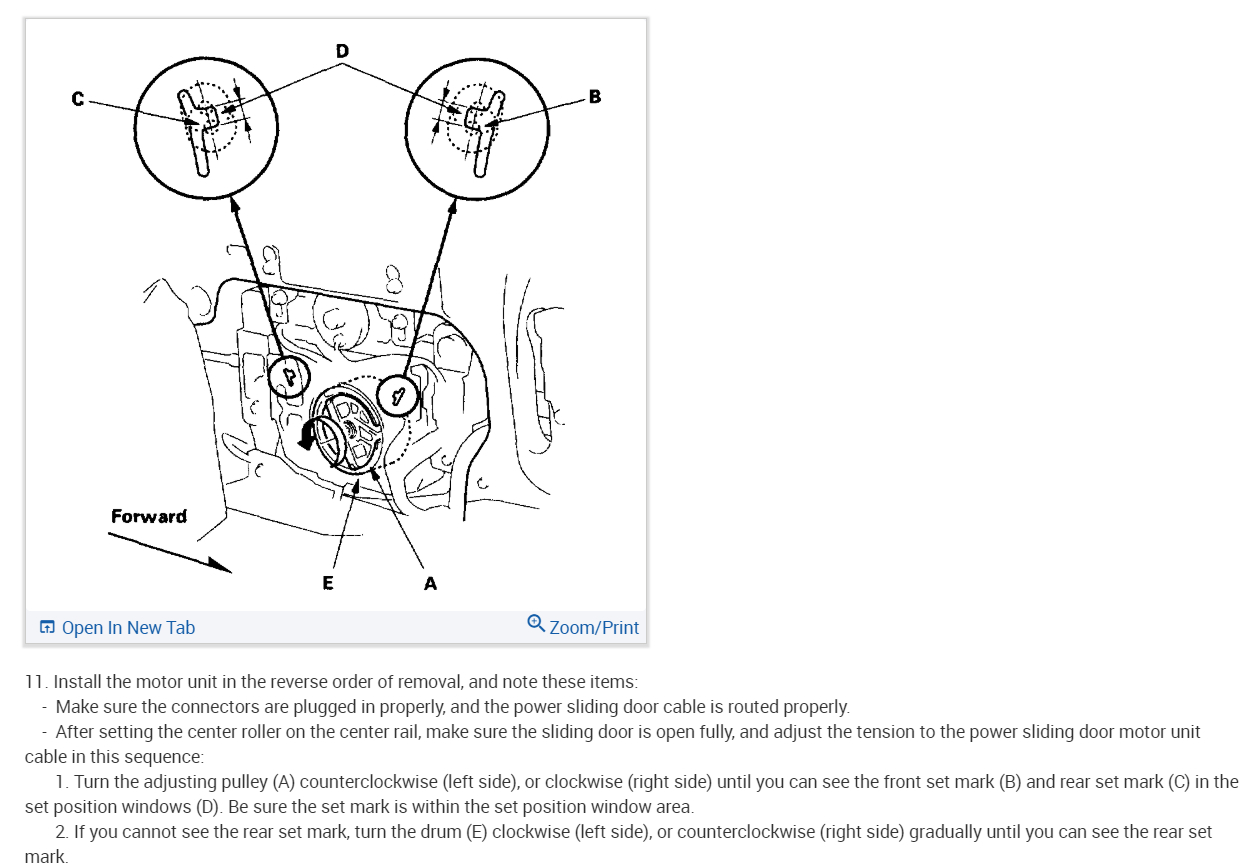 D
C
B
Forward
E
A

Open In New Tab
Zoom/Print

11. Install the motor unit in the reverse order of removal, and note these items:
- Make sure the connectors are plugged in properly, and the power sliding door cable is routed properly.
- After setting the center roller on the center rail, make sure the sliding door is open fully, and adjust the tension to the power sliding door motor unit cable in this sequence:
1. Turn the adjusting pulley (A) counterclockwise (left side), or clockwise (right side) until you can see the front set mark (B) and rear set mark (C) in the set position windows (D). Be sure the set mark is within the set position window area.
2. If you cannot see the rear set mark, turn the drum (E) clockwise (left side), or counterclockwise (right side) gradually until you can see the rear set mark.