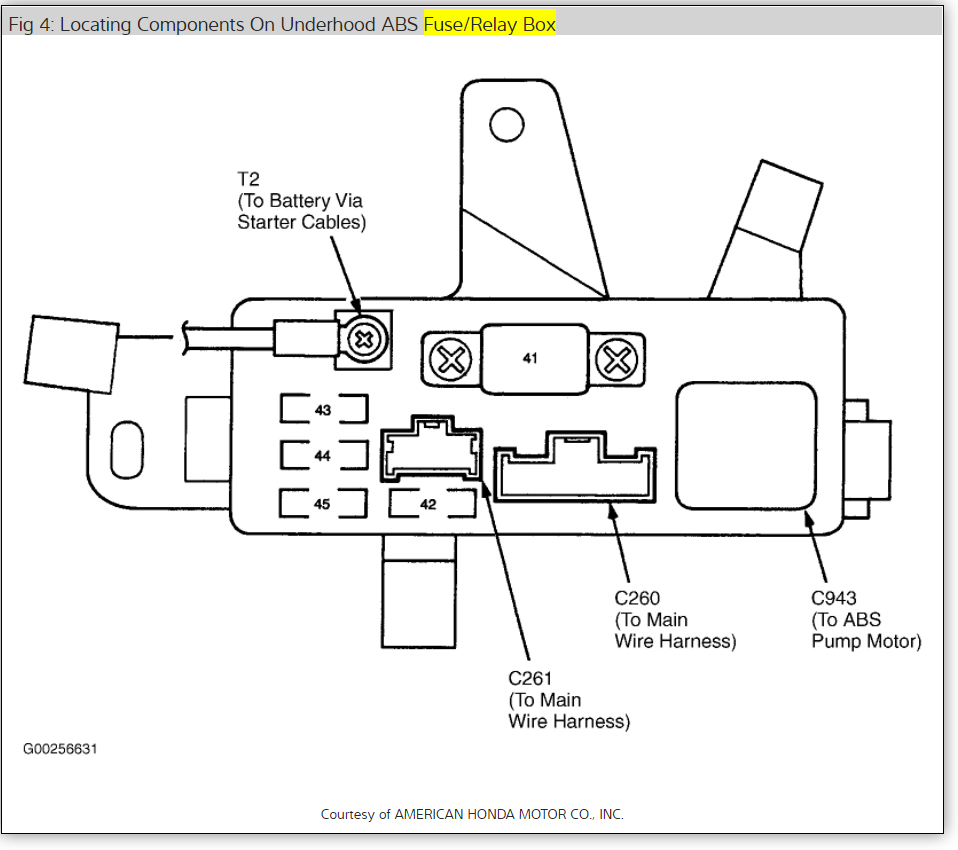 Fig 4: Locating Components On Underhood ABS Fuse/Relay Box

T2
(To Battery Via
Starter Cables)

41

43

44

45

42

C260
(To Main
Wire Harness)

C943
(To ABS
Pump Motor)

C261
(To Main
Wire Harness)

G00256631

Courtesy of AMERICAN HONDA MOTOR CO., INC.