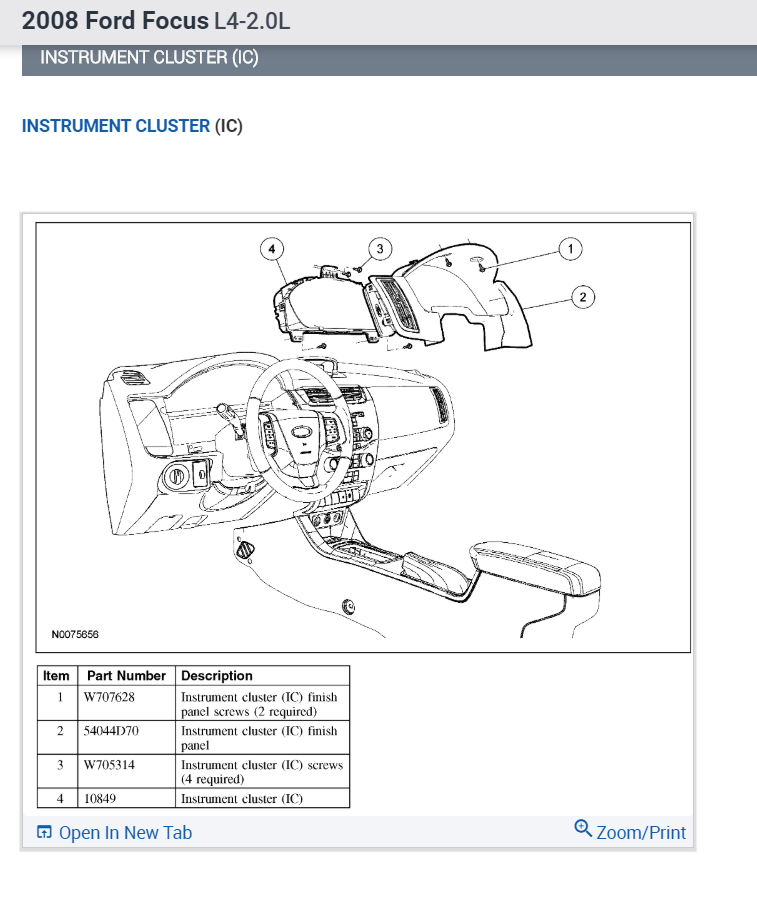 2008 Ford Focus L4-2.0L

INSTRUMENT CLUSTER (IC)

INSTRUMENT CLUSTER (IC)

4
3
1
2

N0075656

| Item | Part Number | Description |
|---|---|---|
| 1 | W707628 | Instrument cluster (IC) finish panel screws (2 required) |
| 2 | 54044D70 | Instrument cluster (IC) finish panel |
| 3 | W705314 | Instrument cluster (IC) screws (4 required) |
| 4 | 10849 | Instrument cluster (IC) |

Open In New Tab

Zoom/Print