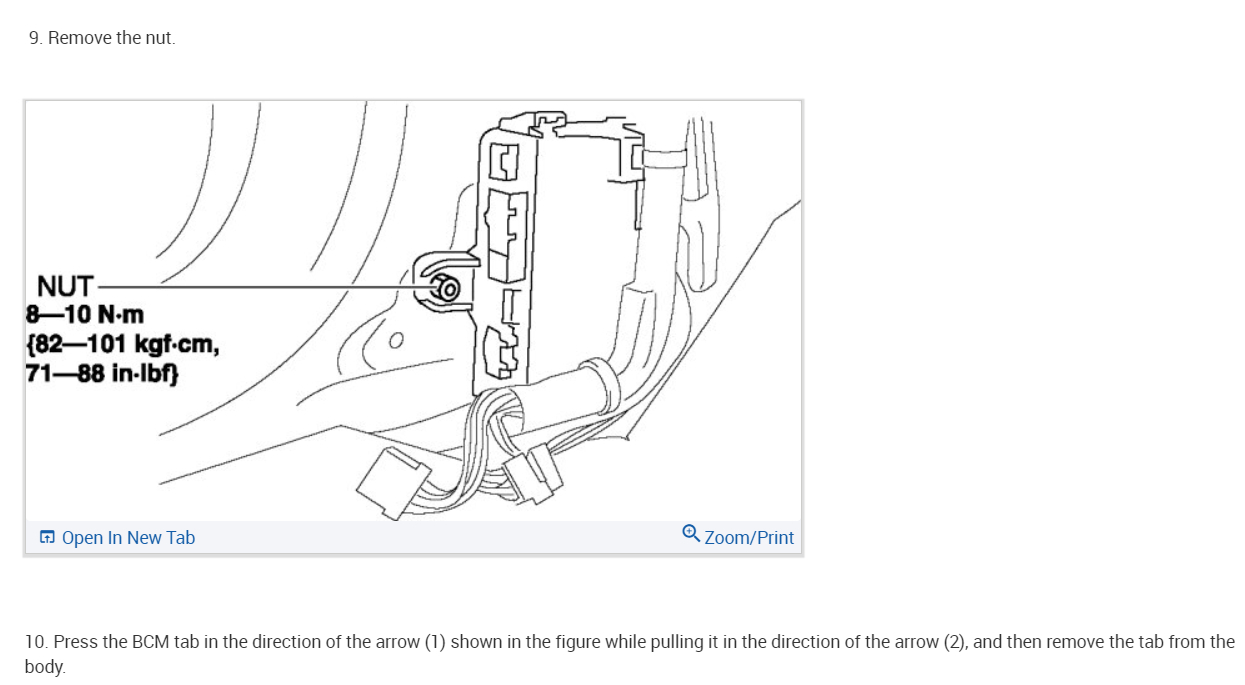 9. Remove the nut.

NUT
8—10 N·m
{82—101 kgf·cm,
71—88 in·lbf}

Open In New Tab

Zoom/Print

10. Press the BCM tab in the direction of the arrow (1) shown in the figure while pulling it in the direction of the arrow (2), and then remove the tab from the body.