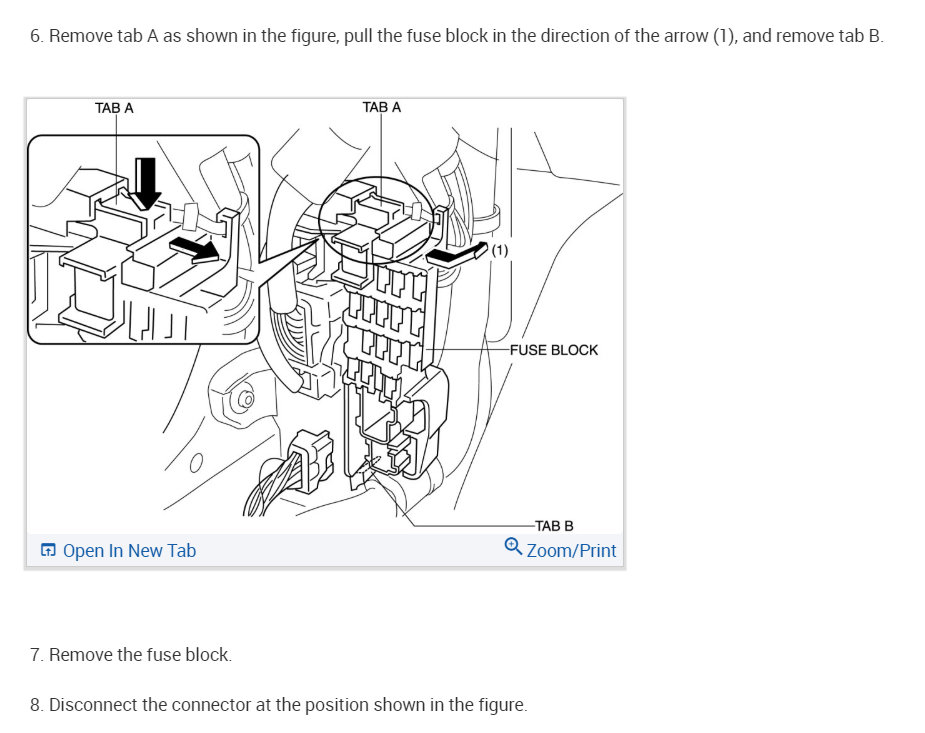 6. Remove tab A as shown in the figure, pull the fuse block in the direction of the arrow (1), and remove tab B.

TAB A
TAB A
(1)
FUSE BLOCK
TAB B

Open In New Tab
Zoom/Print

7. Remove the fuse block.

8. Disconnect the connector at the position shown in the figure.