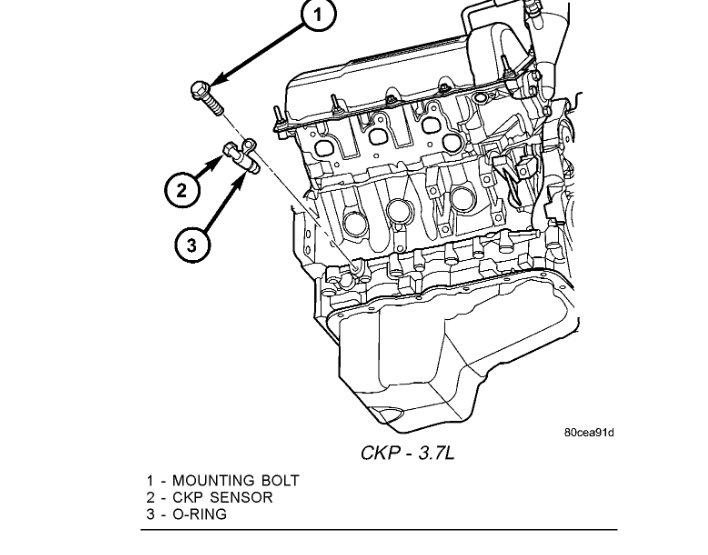 1

2

3

80cea91d

CKP - 3.7L

1 - MOUNTING BOLT
2 - CKP SENSOR
3 - O-RING