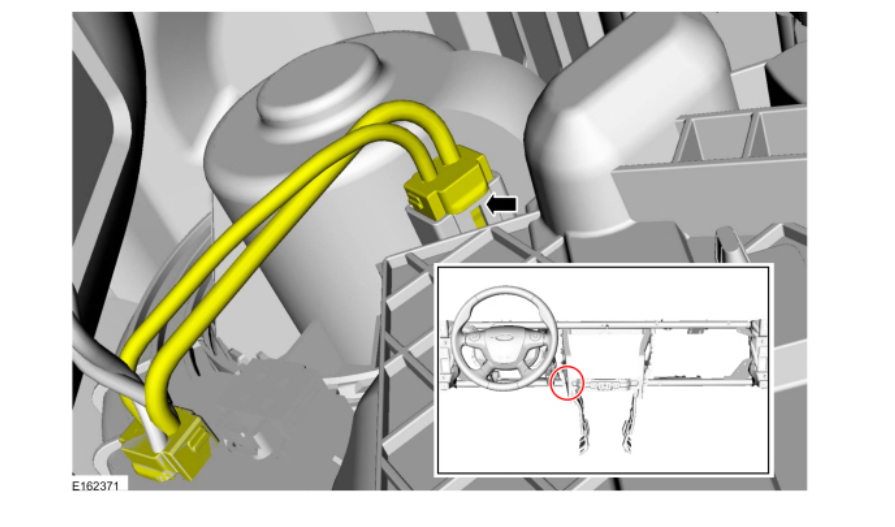 E162371