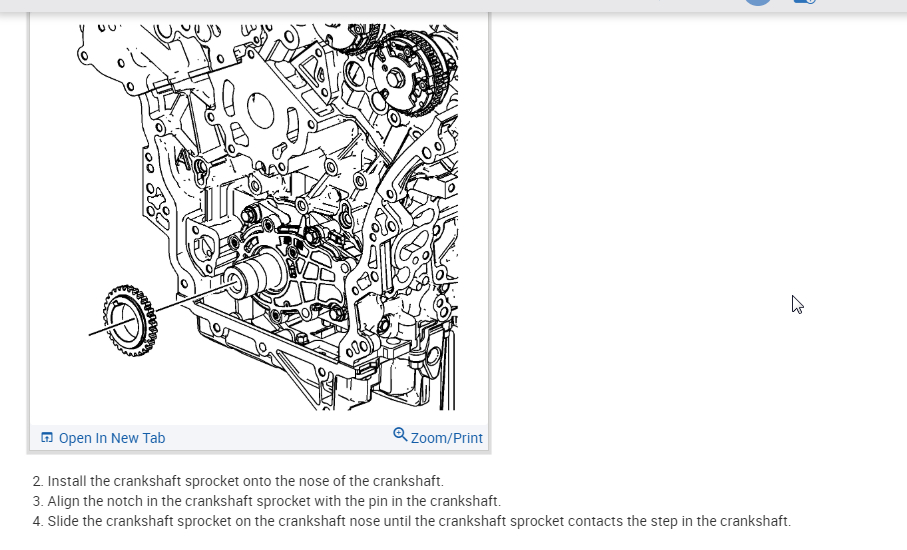 Open In New Tab
Zoom/Print

2. Install the crankshaft sprocket onto the nose of the crankshaft.
3. Align the notch in the crankshaft sprocket with the pin in the crankshaft.
4. Slide the crankshaft sprocket on the crankshaft nose until the crankshaft sprocket contacts the step in the crankshaft.