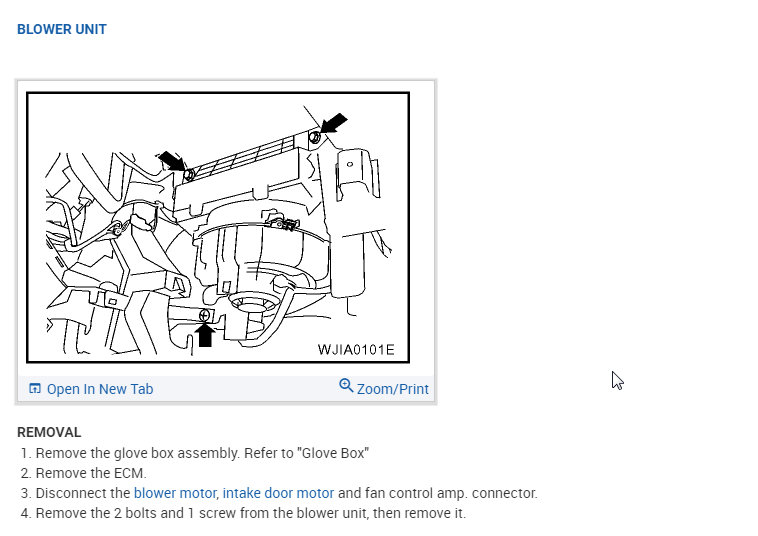 BLOWER UNIT

WJIA0101E

Open In New Tab

Zoom/Print

REMOVAL

1. Remove the glove box assembly. Refer to "Glove Box"
2. Remove the ECM.
3. Disconnect the blower motor, intake door motor and fan control amp. connector.
4. Remove the 2 bolts and 1 screw from the blower unit, then remove it.