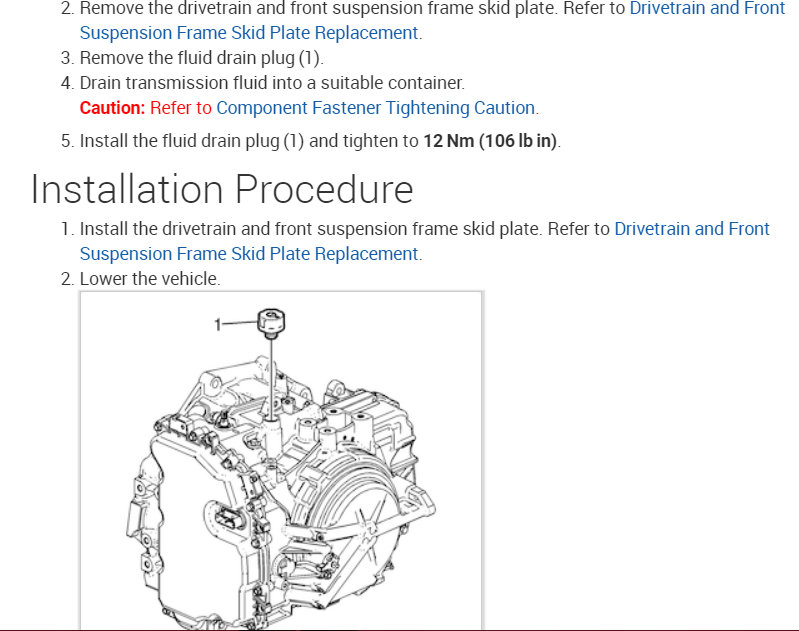 2. Remove the drivetrain and front suspension frame skid plate. Refer to Drivetrain and Front Suspension Frame Skid Plate Replacement.
3. Remove the fluid drain plug (1).
4. Drain transmission fluid into a suitable container.
Caution: Refer to Component Fastener Tightening Caution.
5. Install the fluid drain plug (1) and tighten to 12 Nm (106 lb in).

Installation Procedure

1. Install the drivetrain and front suspension frame skid plate. Refer to Drivetrain and Front Suspension Frame Skid Plate Replacement.
2. Lower the vehicle.

1