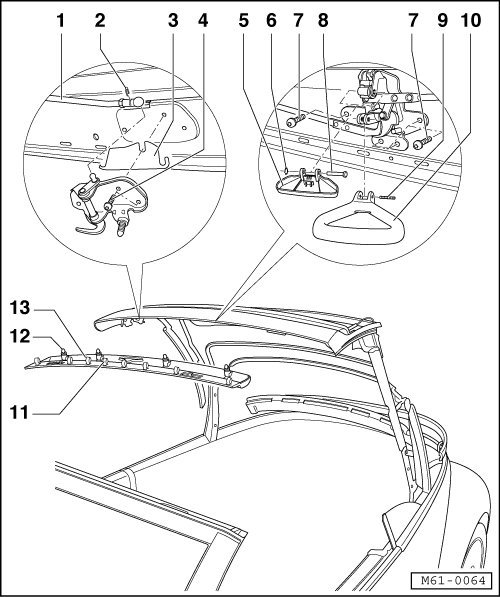 1 2 3 4 5 6 7 8 7 9 10

13

12

11

M61-0064