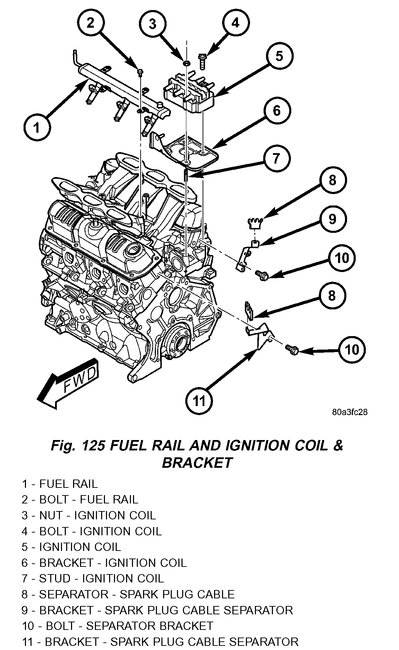 2
3
4
5
1
6
7
8
9
10
8
10
11
FWD
80a3fc28

Fig. 125 FUEL RAIL AND IGNITION COIL & BRACKET

1 - FUEL RAIL
2 - BOLT - FUEL RAIL
3 - NUT - IGNITION COIL
4 - BOLT - IGNITION COIL
5 - IGNITION COIL
6 - BRACKET - IGNITION COIL
7 - STUD - IGNITION COIL
8 - SEPARATOR - SPARK PLUG CABLE
9 - BRACKET - SPARK PLUG CABLE SEPARATOR
10 - BOLT - SEPARATOR BRACKET
11 - BRACKET - SPARK PLUG CABLE SEPARATOR