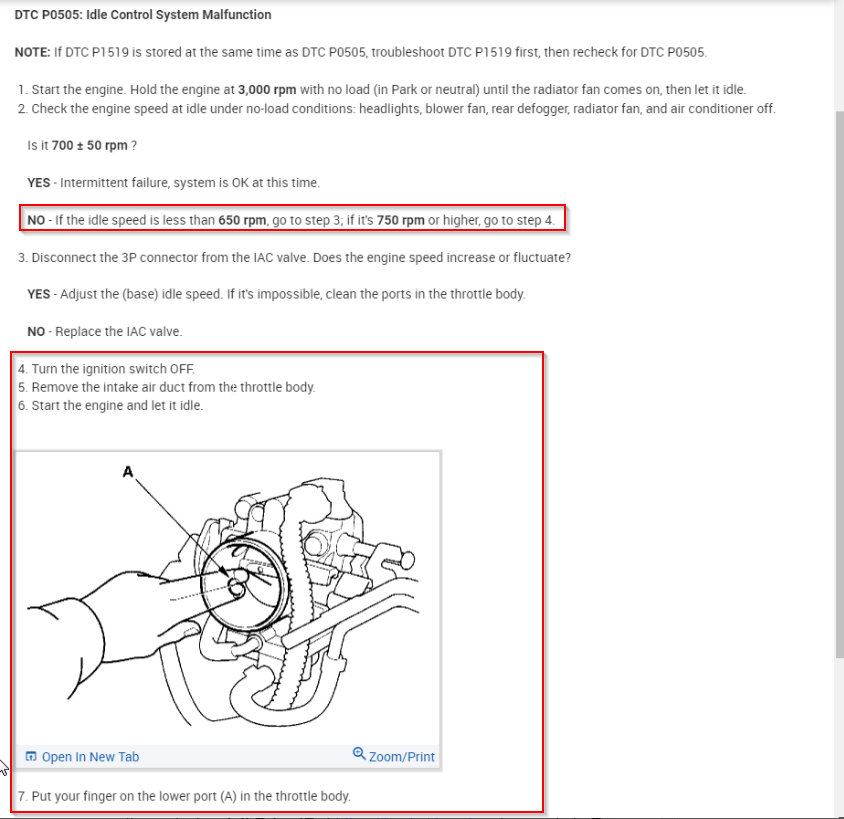 DTC P0505: Idle Control System Malfunction

NOTE: If DTC P1519 is stored at the same time as DTC P0505, troubleshoot DTC P1519 first, then recheck for DTC P0505.

1. Start the engine. Hold the engine at 3,000 rpm with no load (in Park or neutral) until the radiator fan comes on, then let it idle.
2. Check the engine speed at idle under no-load conditions: headlights, blower fan, rear defogger, radiator fan, and air conditioner off.

Is it 700 ± 50 rpm ?

YES - Intermittent failure, system is OK at this time.

NO - If the idle speed is less than 650 rpm, go to step 3; if it's 750 rpm or higher, go to step 4.

3. Disconnect the 3P connector from the IAC valve. Does the engine speed increase or fluctuate?

YES - Adjust the (base) idle speed. If it's impossible, clean the ports in the throttle body.

NO - Replace the IAC valve.

4. Turn the ignition switch OFF.
5. Remove the intake air duct from the throttle body.
6. Start the engine and let it idle.

A

Open In New Tab

Zoom/Print

7. Put your finger on the lower port (A) in the throttle body.