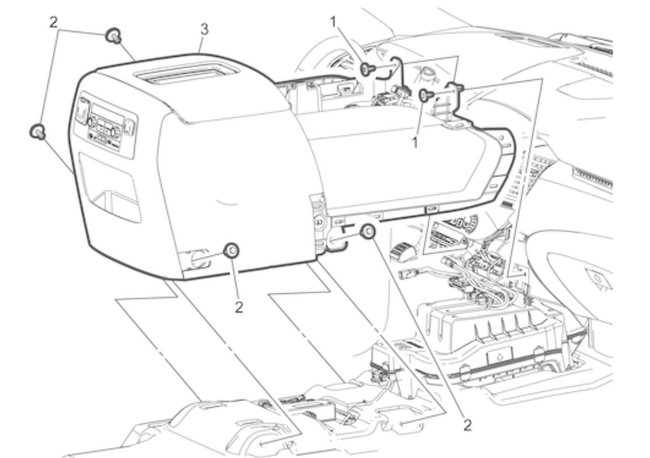 2
3
1
1
2
2