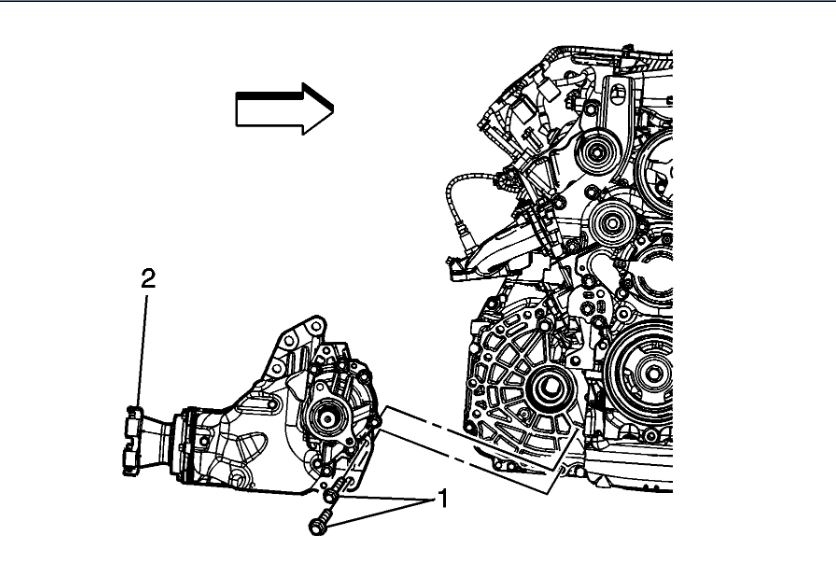 2

1