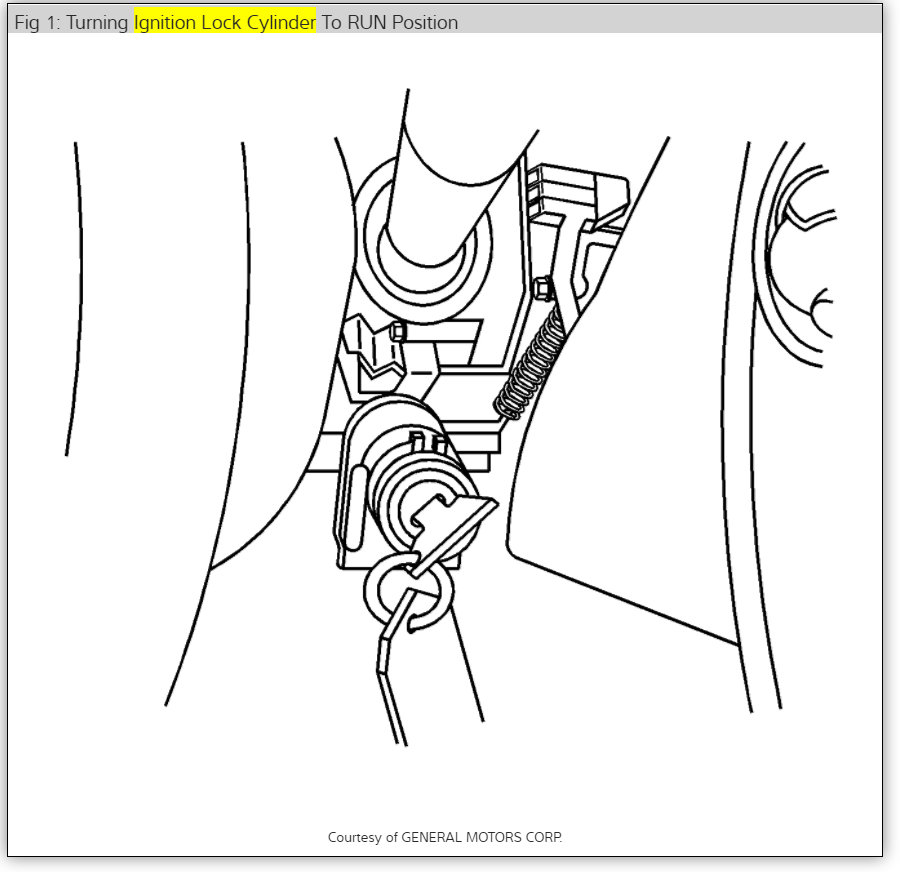 Fig 1: Turning Ignition Lock Cylinder To RUN Position

Courtesy of GENERAL MOTORS CORP.