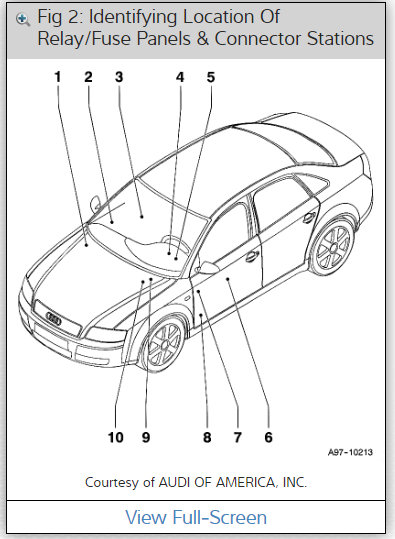 Fig 2: Identifying Location Of Relay/Fuse Panels & Connector Stations

1 2 3 4 5

10 9 8 7 6

A97-10213

Courtesy of AUDI OF AMERICA, INC.

View Full-Screen