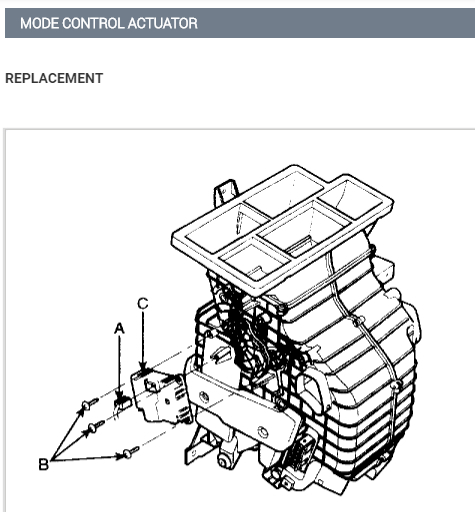 MODE CONTROL ACTUATOR

REPLACEMENT

C
A
B