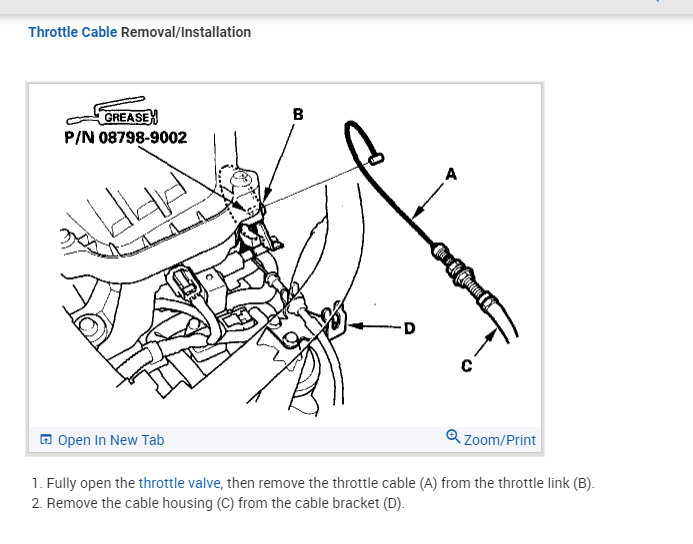 Throttle Cable Removal/Installation

GREASE
P/N 08798-9002
B
A
D
C

Open In New Tab
Zoom/Print

1. Fully open the throttle valve, then remove the throttle cable (A) from the throttle link (B).
2. Remove the cable housing (C) from the cable bracket (D).