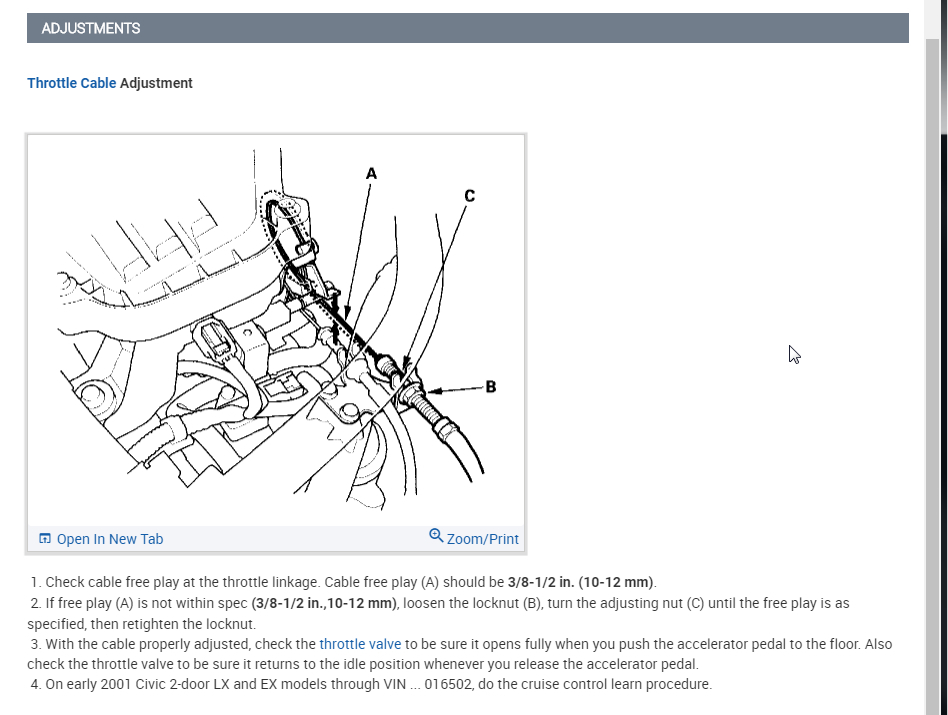 ADJUSTMENTS

Throttle Cable Adjustment

A

C

B

Open In New Tab

Zoom/Print

1. Check cable free play at the throttle linkage. Cable free play (A) should be 3/8-1/2 in. (10-12 mm).
2. If free play (A) is not within spec (3/8-1/2 in.,10-12 mm), loosen the locknut (B), turn the adjusting nut (C) until the free play is as specified, then retighten the locknut.
3. With the cable properly adjusted, check the throttle valve to be sure it opens fully when you push the accelerator pedal to the floor. Also check the throttle valve to be sure it returns to the idle position whenever you release the accelerator pedal.
4. On early 2001 Civic 2-door LX and EX models through VIN ... 016502, do the cruise control learn procedure.