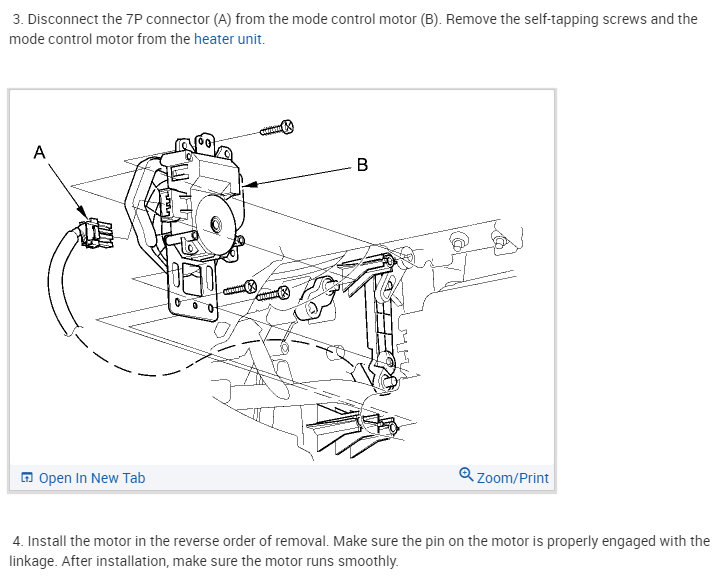 3. Disconnect the 7P connector (A) from the mode control motor (B). Remove the self-tapping screws and the mode control motor from the heater unit.

A

B

Open In New Tab

Zoom/Print

4. Install the motor in the reverse order of removal. Make sure the pin on the motor is properly engaged with the linkage. After installation, make sure the motor runs smoothly.