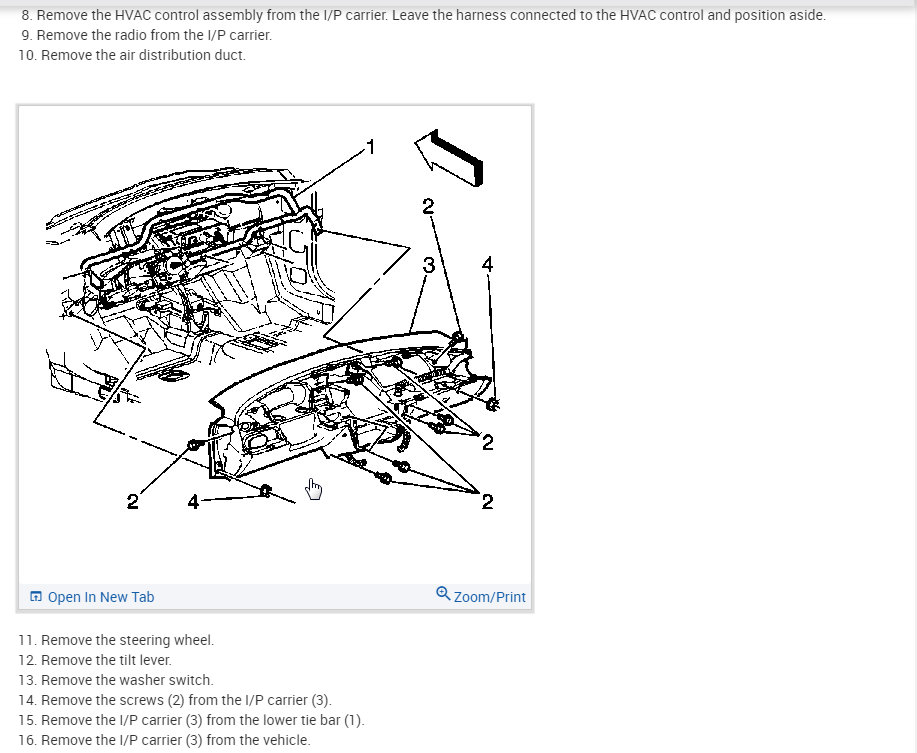 8. Remove the HVAC control assembly from the I/P carrier. Leave the harness connected to the HVAC control and position aside.
9. Remove the radio from the I/P carrier.
10. Remove the air distribution duct.

1
2
3
4
2
2
2
4

Open In New Tab
Zoom/Print

11. Remove the steering wheel.
12. Remove the tilt lever.
13. Remove the washer switch.
14. Remove the screws (2) from the I/P carrier (3).
15. Remove the I/P carrier (3) from the lower tie bar (1).
16. Remove the I/P carrier (3) from the vehicle.