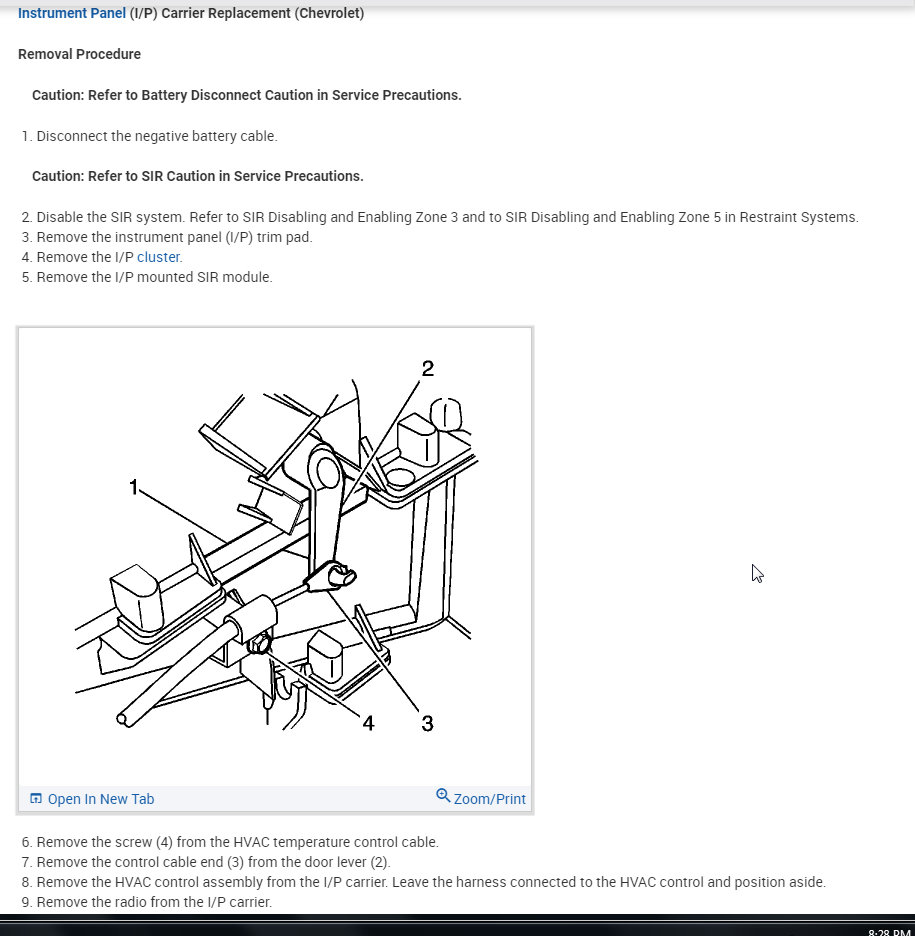 Instrument Panel (I/P) Carrier Replacement (Chevrolet)

Removal Procedure

Caution: Refer to Battery Disconnect Caution in Service Precautions.

1. Disconnect the negative battery cable.

Caution: Refer to SIR Caution in Service Precautions.

2. Disable the SIR system. Refer to SIR Disabling and Enabling Zone 3 and to SIR Disabling and Enabling Zone 5 in Restraint Systems.
3. Remove the instrument panel (I/P) trim pad.
4. Remove the I/P cluster.
5. Remove the I/P mounted SIR module.

2
1
4
3

Open In New Tab
Zoom/Print

6. Remove the screw (4) from the HVAC temperature control cable.
7. Remove the control cable end (3) from the door lever (2).
8. Remove the HVAC control assembly from the I/P carrier. Leave the harness connected to the HVAC control and position aside.
9. Remove the radio from the I/P carrier.

8:28 PM