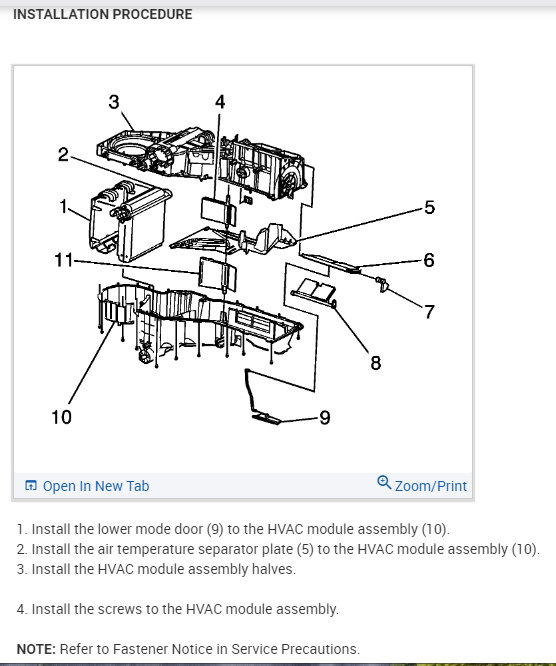 INSTALLATION PROCEDURE

3
4
2
1
5
11
6
7
8
10
9

Open In New Tab
Zoom/Print

1. Install the lower mode door (9) to the HVAC module assembly (10).
2. Install the air temperature separator plate (5) to the HVAC module assembly (10).
3. Install the HVAC module assembly halves.

4. Install the screws to the HVAC module assembly.

NOTE: Refer to Fastener Notice in Service Precautions.