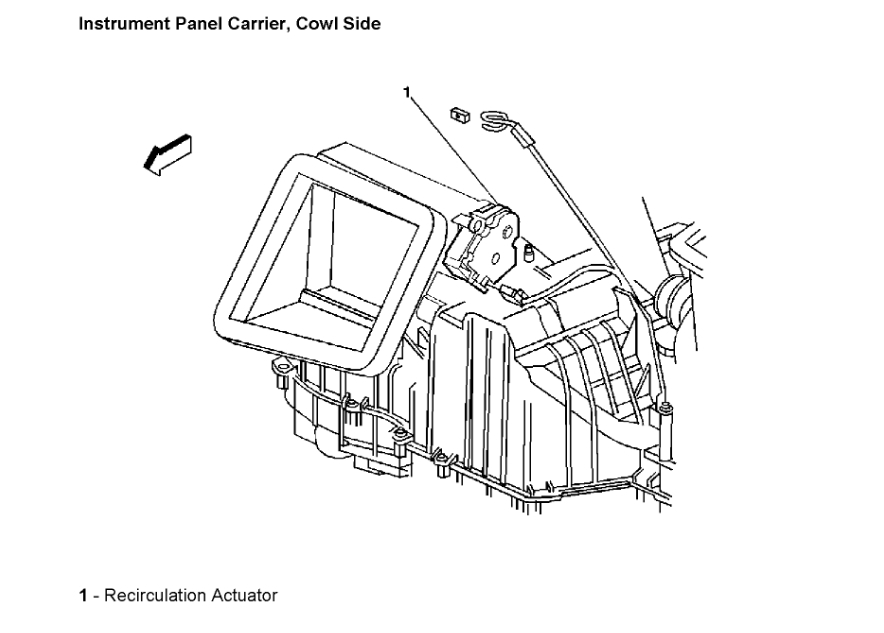 Instrument Panel Carrier, Cowl Side

1

1 - Recirculation Actuator