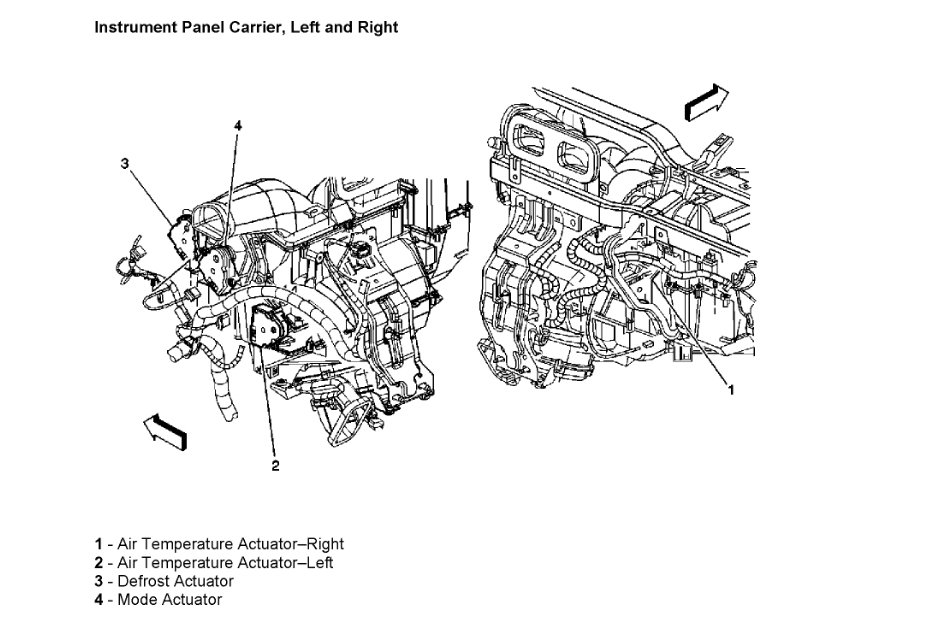 Instrument Panel Carrier, Left and Right

4
3
2
1

1 - Air Temperature Actuator–Right
2 - Air Temperature Actuator–Left
3 - Defrost Actuator
4 - Mode Actuator