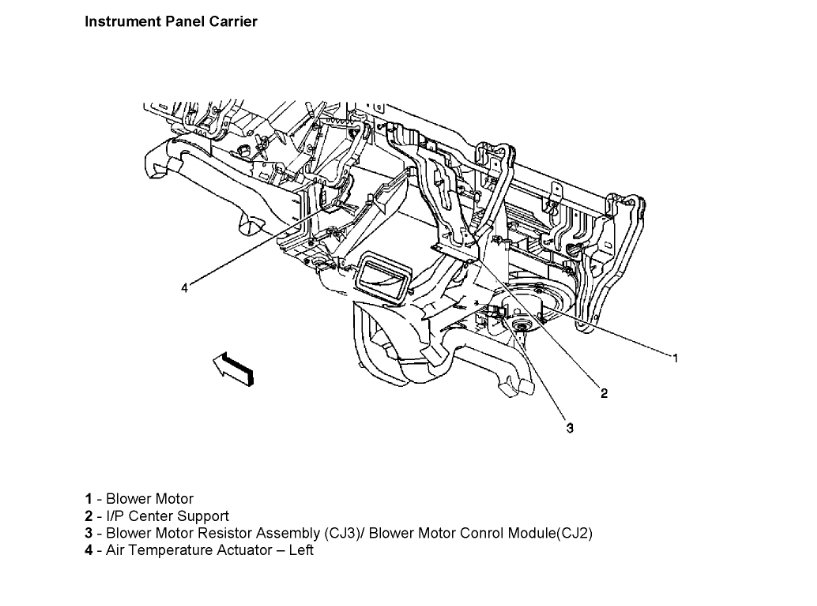 Instrument Panel Carrier

4

1

2

3

1 - Blower Motor
2 - I/P Center Support
3 - Blower Motor Resistor Assembly (CJ3)/ Blower Motor Conrol Module(CJ2)
4 - Air Temperature Actuator – Left