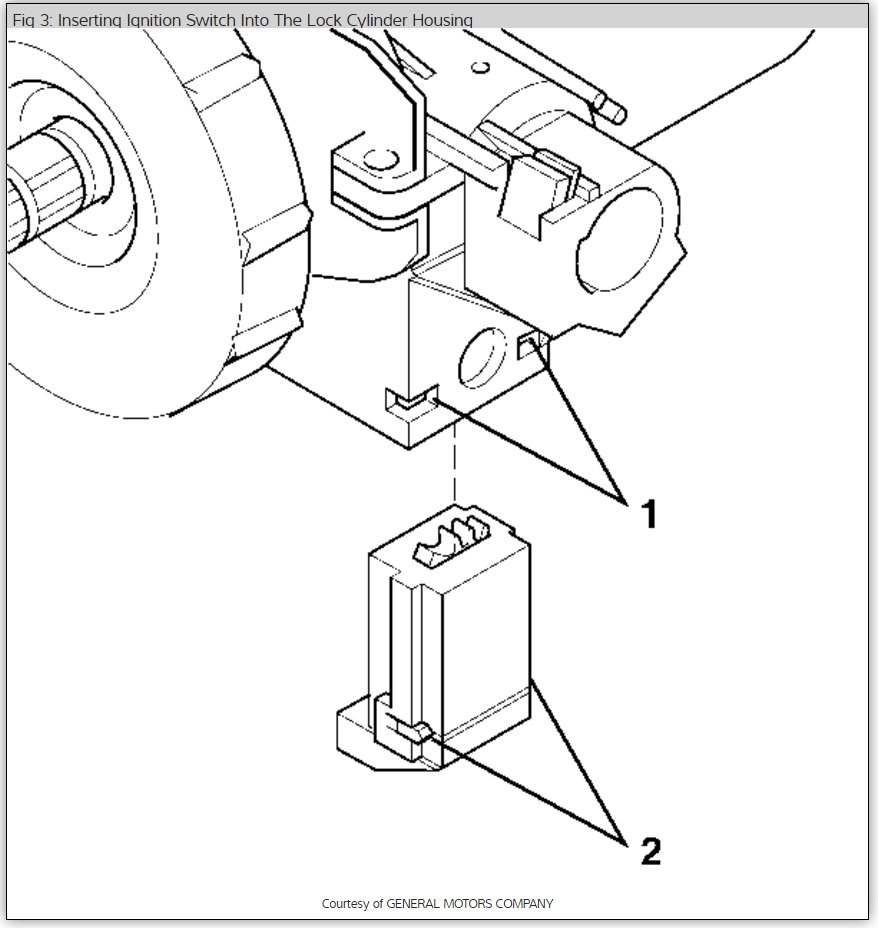 Fig 3: Inserting Ignition Switch Into The Lock Cylinder Housing

1

2

Courtesy of GENERAL MOTORS COMPANY