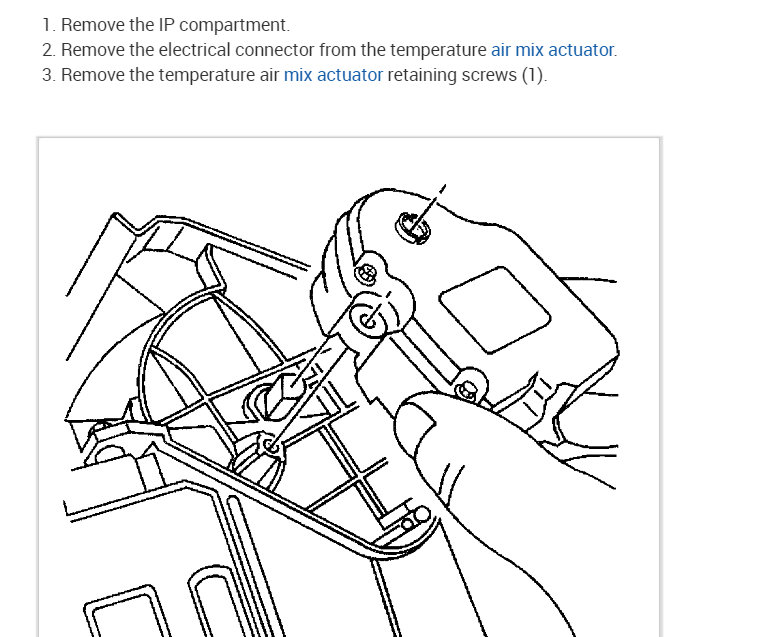 1. Remove the IP compartment.
2. Remove the electrical connector from the temperature air mix actuator.
3. Remove the temperature air mix actuator retaining screws (1).