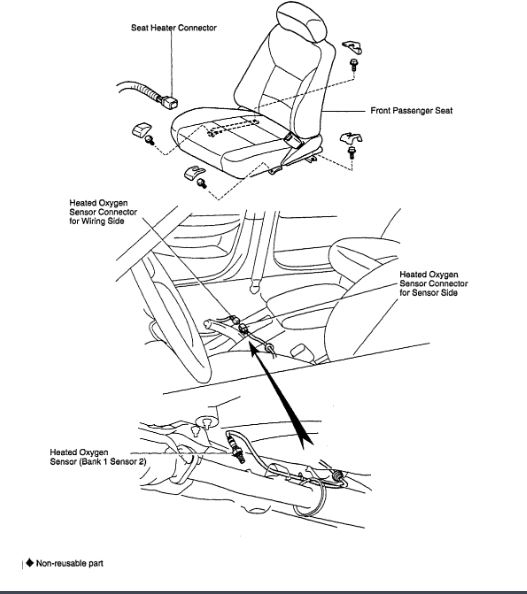 Seat Heater Connector

Front Passenger Seat

Heated Oxygen Sensor Connector for Wiring Side

Heated Oxygen Sensor Connector for Sensor Side

Heated Oxygen Sensor (Bank 1 Sensor 2)

◆ Non-reusable part