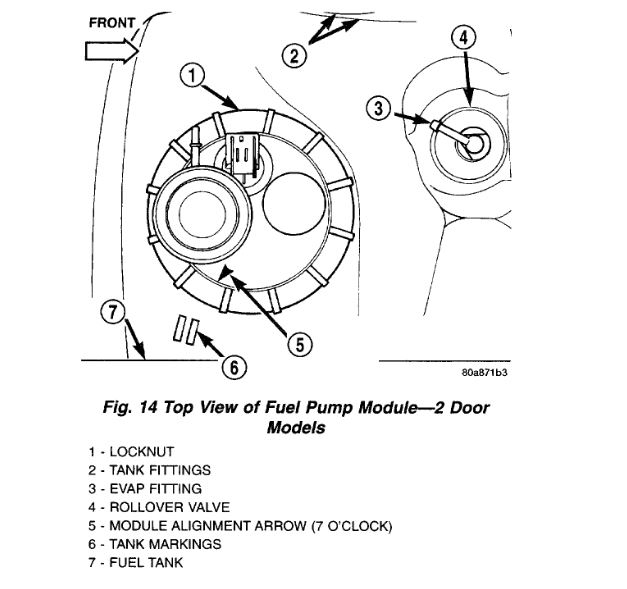 FRONT

1

2

3

4

5

6

7

80a871b3

Fig. 14 Top View of Fuel Pump Module—2 Door Models

1 - LOCKNUT
2 - TANK FITTINGS
3 - EVAP FITTING
4 - ROLLOVER VALVE
5 - MODULE ALIGNMENT ARROW (7 O'CLOCK)
6 - TANK MARKINGS
7 - FUEL TANK