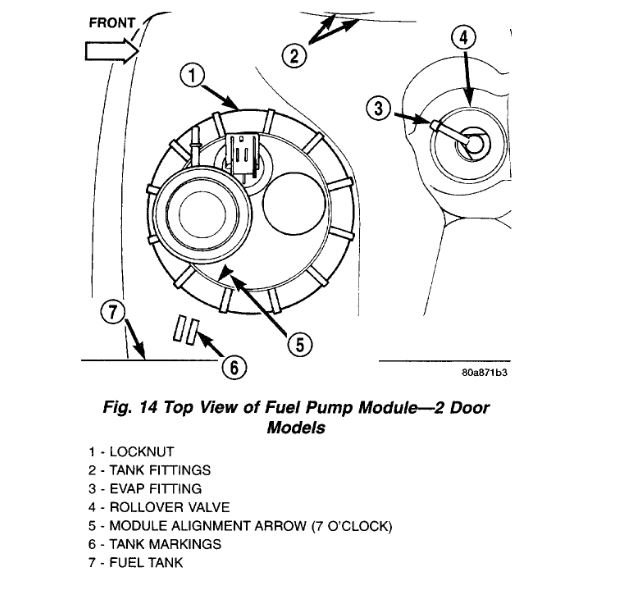 FRONT

1

2

3

4

5

6

7

80a871b3

Fig. 14 Top View of Fuel Pump Module—2 Door Models

1 - LOCKNUT
2 - TANK FITTINGS
3 - EVAP FITTING
4 - ROLLOVER VALVE
5 - MODULE ALIGNMENT ARROW (7 O'CLOCK)
6 - TANK MARKINGS
7 - FUEL TANK