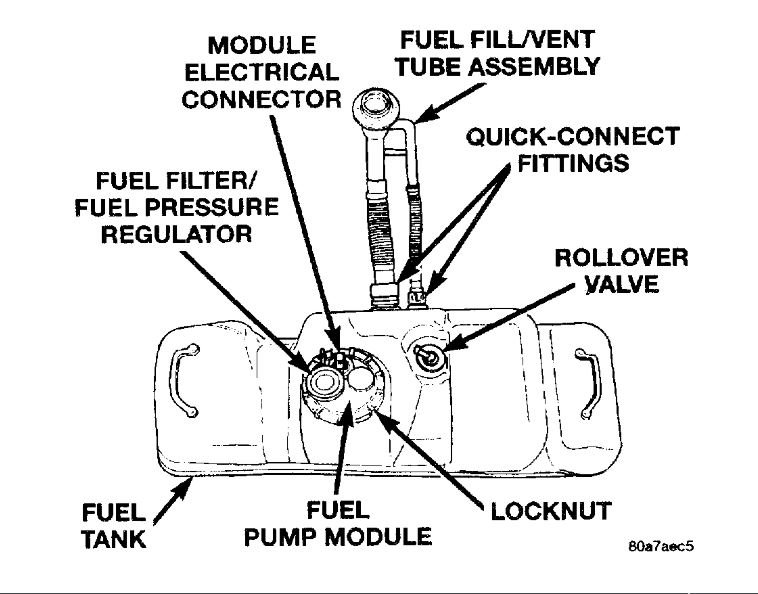 MODULE ELECTRICAL CONNECTOR

FUEL FILL/VENT TUBE ASSEMBLY

QUICK-CONNECT FITTINGS

FUEL FILTER/ FUEL PRESSURE REGULATOR

ROLLOVER VALVE

FUEL TANK

FUEL PUMP MODULE

LOCKNUT

80a7aec5