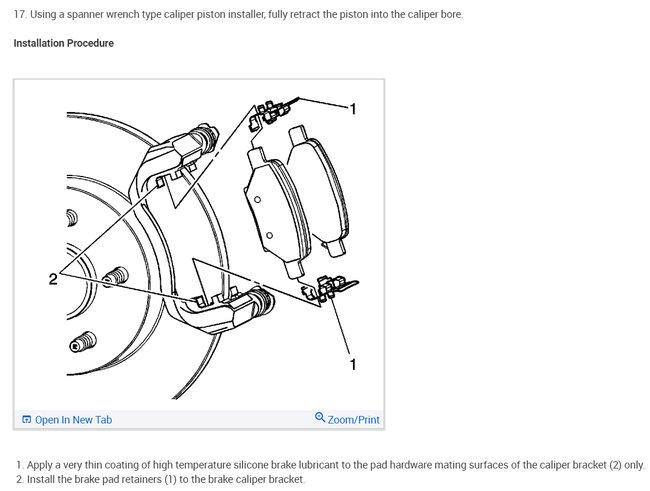 17. Using a spanner wrench type caliper piston installer, fully retract the piston into the caliper bore.

Installation Procedure

1

2

1

Open In New Tab

Zoom/Print

1. Apply a very thin coating of high temperature silicone brake lubricant to the pad hardware mating surfaces of the caliper bracket (2) only.
2. Install the brake pad retainers (1) to the brake caliper bracket.