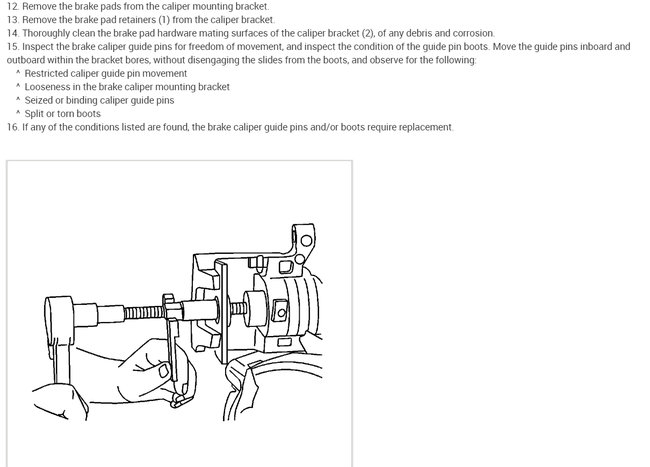 12. Remove the brake pads from the caliper mounting bracket.
13. Remove the brake pad retainers (1) from the caliper bracket.
14. Thoroughly clean the brake pad hardware mating surfaces of the caliper bracket (2), of any debris and corrosion.
15. Inspect the brake caliper guide pins for freedom of movement, and inspect the condition of the guide pin boots. Move the guide pins inboard and outboard within the bracket bores, without disengaging the slides from the boots, and observe for the following:
^ Restricted caliper guide pin movement
^ Looseness in the brake caliper mounting bracket
^ Seized or binding caliper guide pins
^ Split or torn boots
16. If any of the conditions listed are found, the brake caliper guide pins and/or boots require replacement.