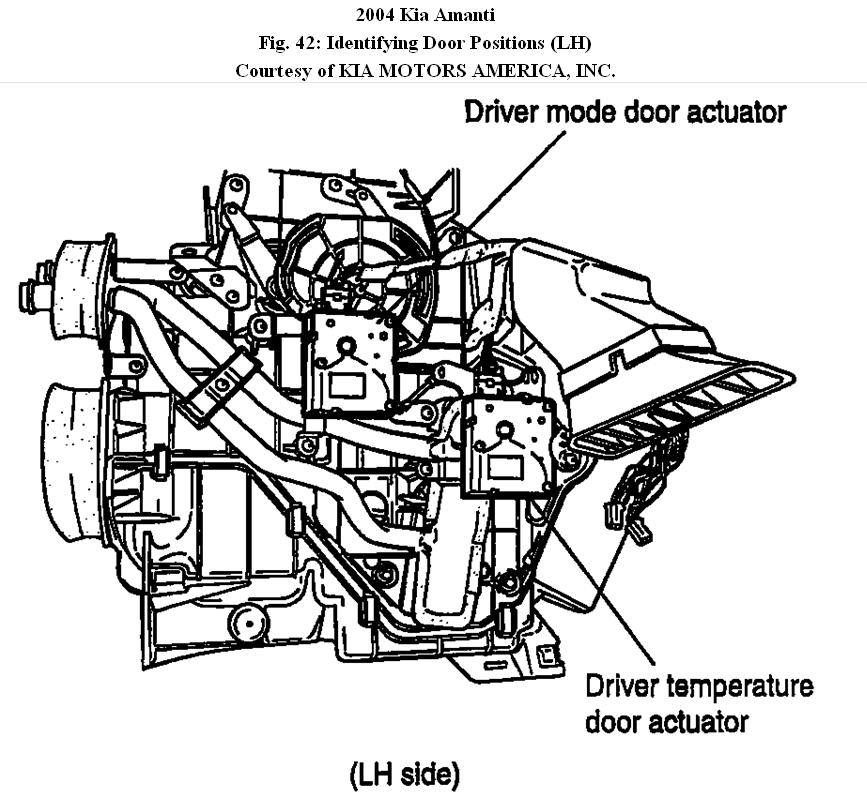 2004 Kia Amanti
Fig. 42: Identifying Door Positions (LH)
Courtesy of KIA MOTORS AMERICA, INC.

Driver mode door actuator

Driver temperature door actuator

(LH side)