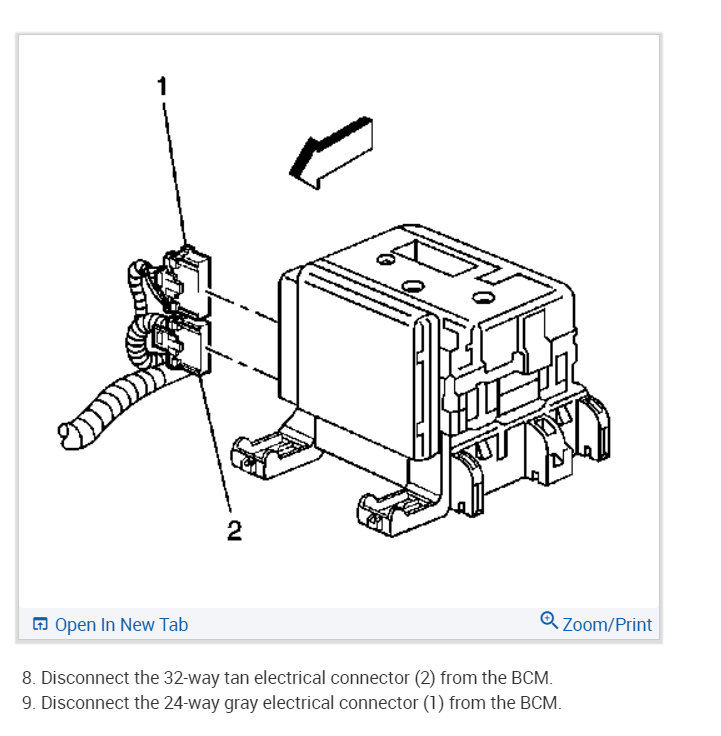 1

2

Open In New Tab

Zoom/Print

8. Disconnect the 32-way tan electrical connector (2) from the BCM.
9. Disconnect the 24-way gray electrical connector (1) from the BCM.