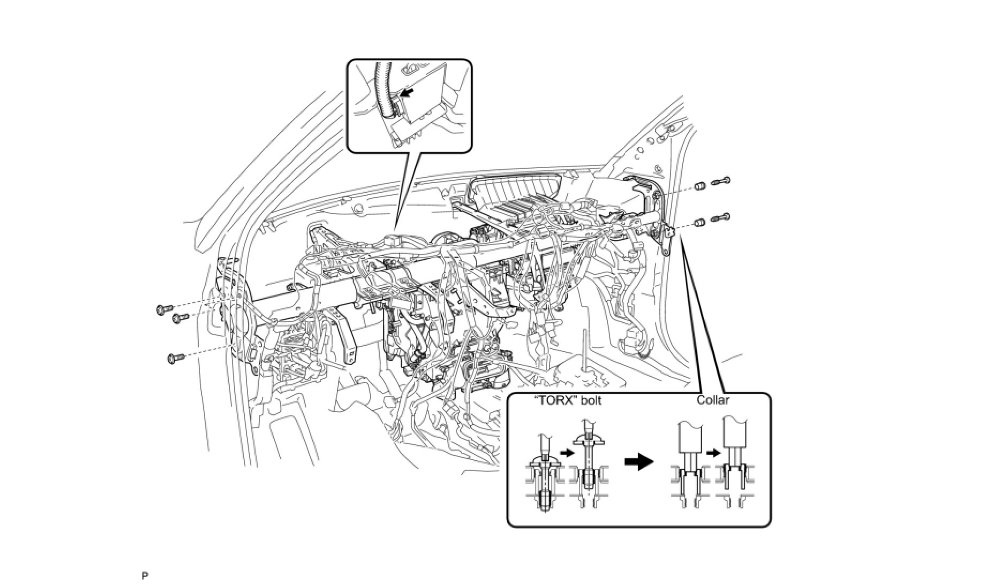 "TORX" bolt
Collar

P