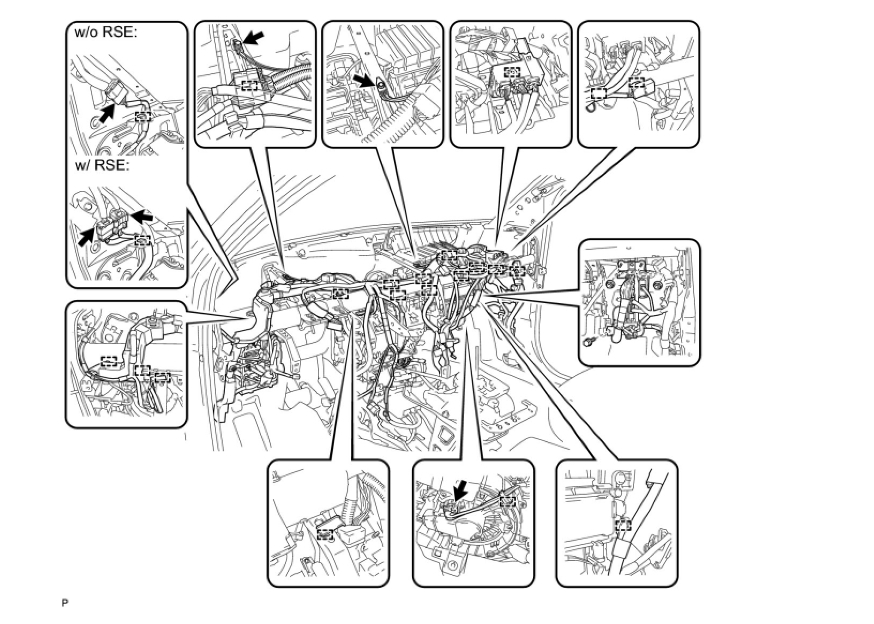 w/o RSE:

w/ RSE:

P