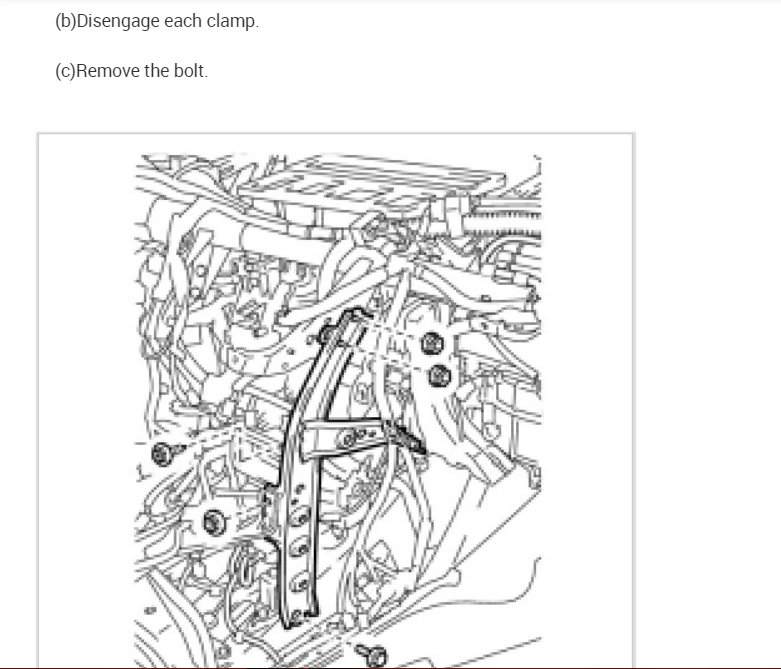 (b)Disengage each clamp.

(c)Remove the bolt.